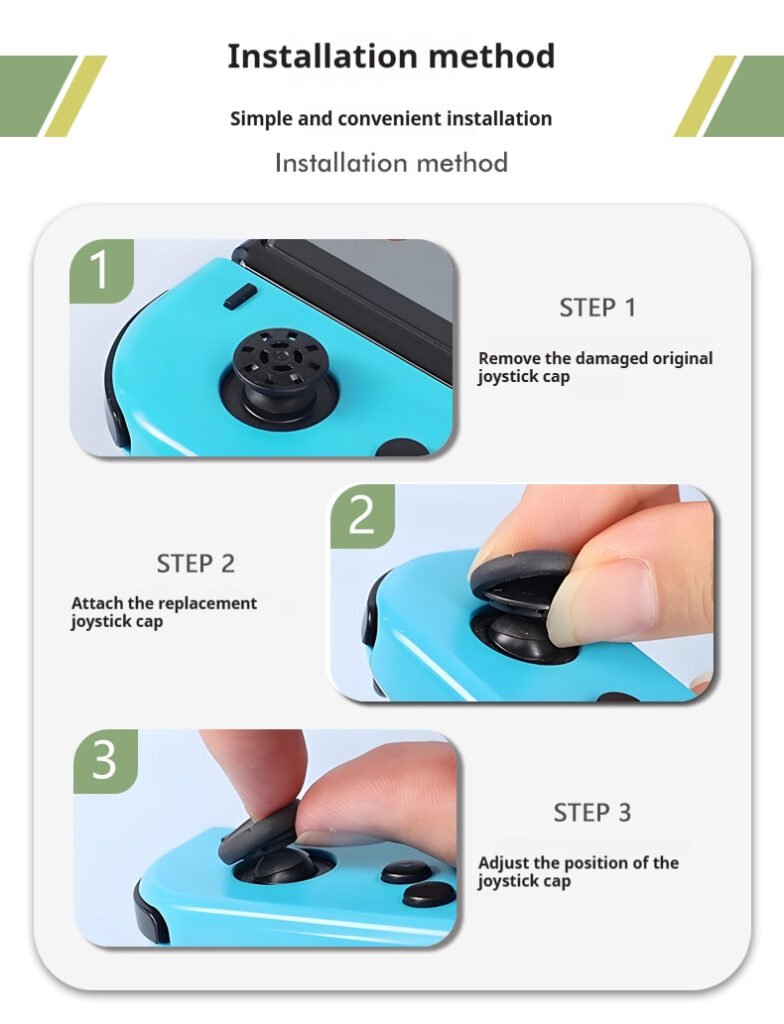 Installation method

Simple and convenient installation

Installation method

1

STEP 1

Remove the damaged original joystick cap

2

STEP 2

Attach the replacement joystick cap

3

STEP 3

Adjust the position of the joystick cap