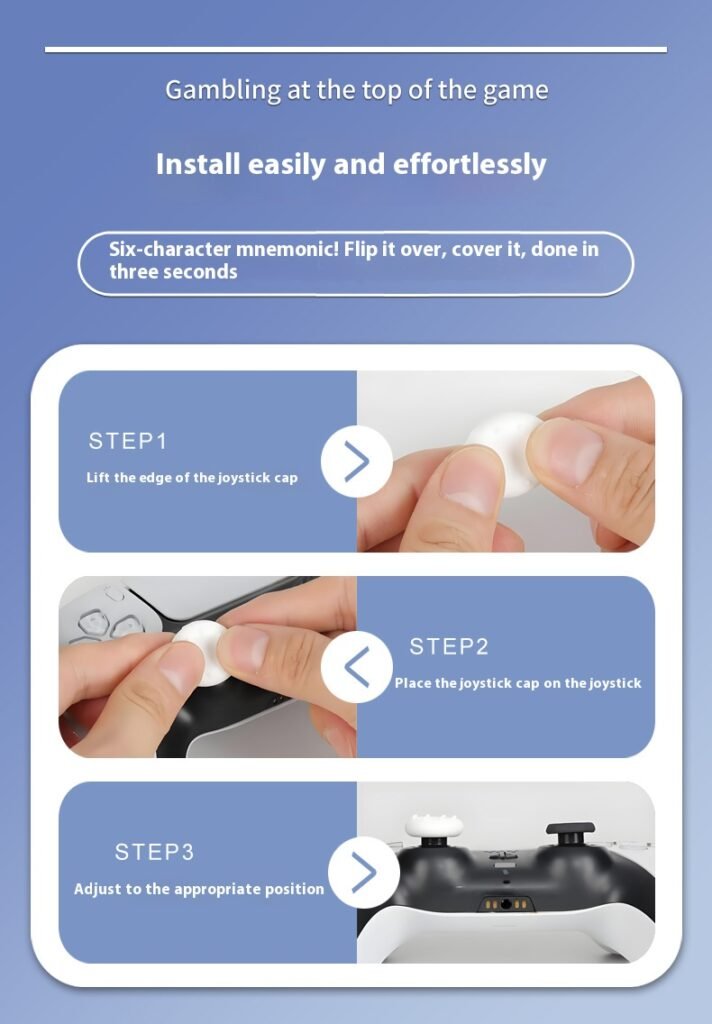 Gambling at the top of the game

Install easily and effortlessly

Six-character mnemonic! Flip it over, cover it, done in three seconds

STEP1

Lift the edge of the joystick cap

STEP2

Place the joystick cap on the joystick

STEP3

Adjust to the appropriate position